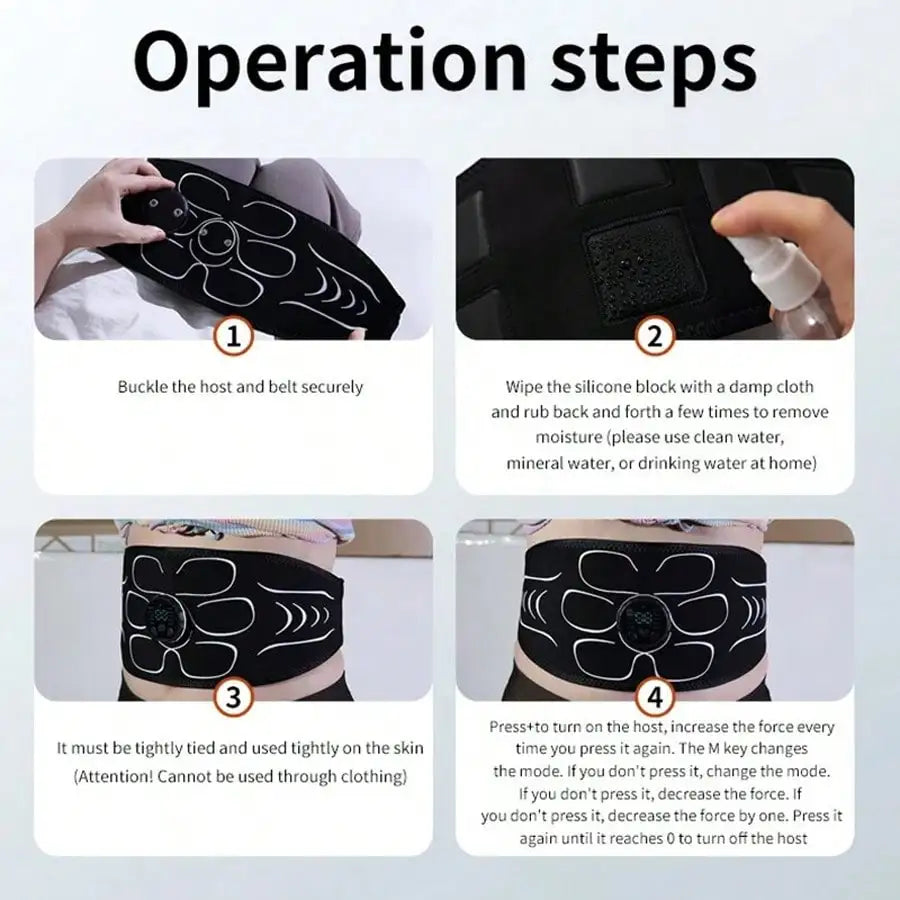 Operation steps

1

Buckle the host and belt securely

2

Wipe the silicone block with a damp cloth and rub back and forth a few times to remove moisture (please use clean water, mineral water, or drinking water at home)

3

It must be tightly tied and used tightly on the skin (Attention! Cannot be used through clothing)

4

Press+to turn on the host, increase the force every time you press it again. The M key changes the mode. If you don't press it, change the mode. If you don't press it, decrease the force. If you don't press it, decrease the force by one. Press it again until it reaches 0 to turn off the host