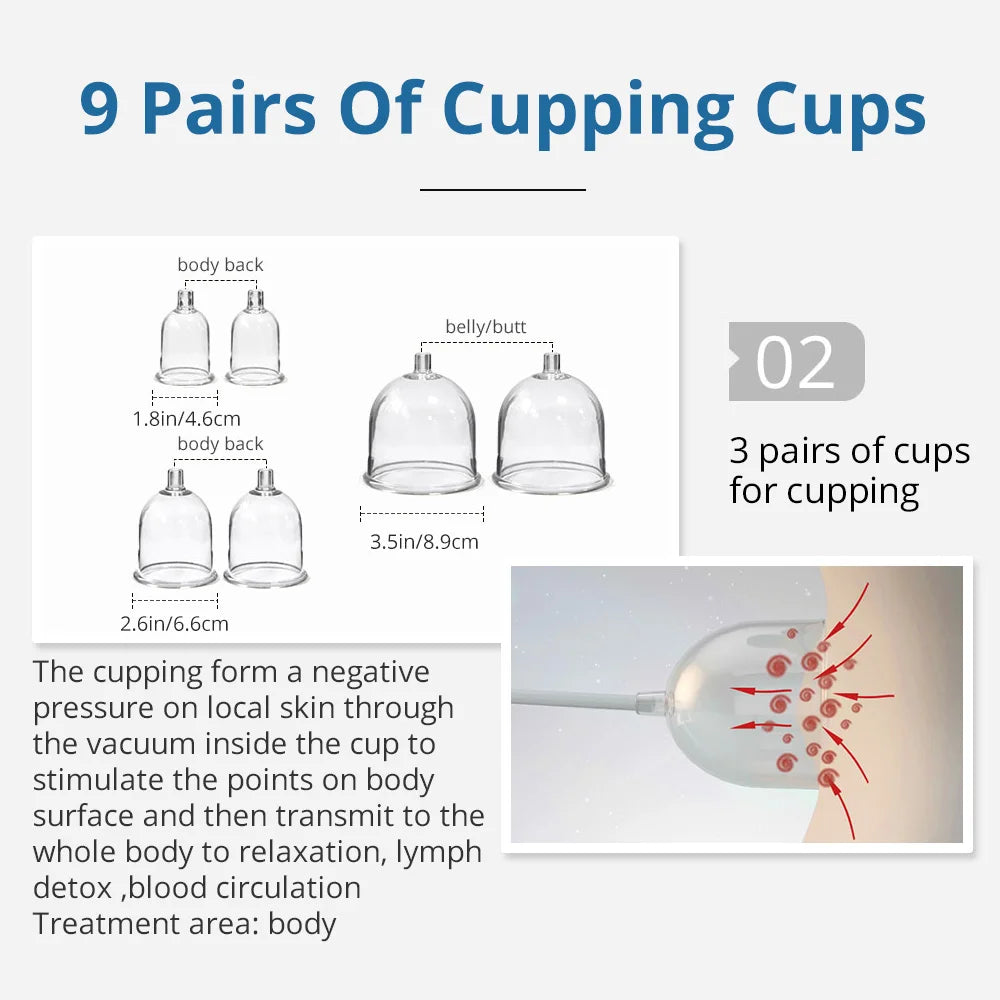 9 Pairs Of Cupping Cups

body back

1.8in/4.6cm

body back

2.6in/6.6cm

belly/butt

3.5in/8.9cm

02

3 pairs of cups for cupping

The cupping form a negative pressure on local skin through the vacuum inside the cup to stimulate the points on body surface and then transmit to the whole body to relaxation, lymph detox ,blood circulation
Treatment area: body