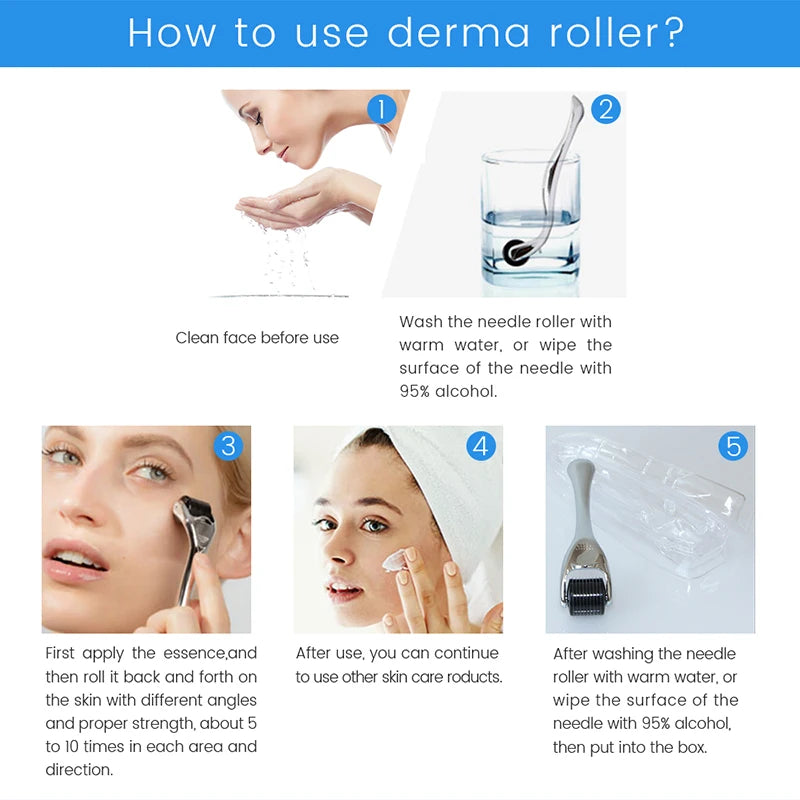 How to use derma roller?

1

2

Clean face before use

Wash the needle roller with warm water, or wipe the surface of the needle with 95% alcohol.

3

4

5

First apply the essence,and then roll it back and forth on the skin with different angles and proper strength, about 5 to 10 times in each area and direction.

After use, you can continue to use other skin care roducts.

After washing the needle roller with warm water, or wipe the surface of the needle with 95% alcohol, then put into the box.