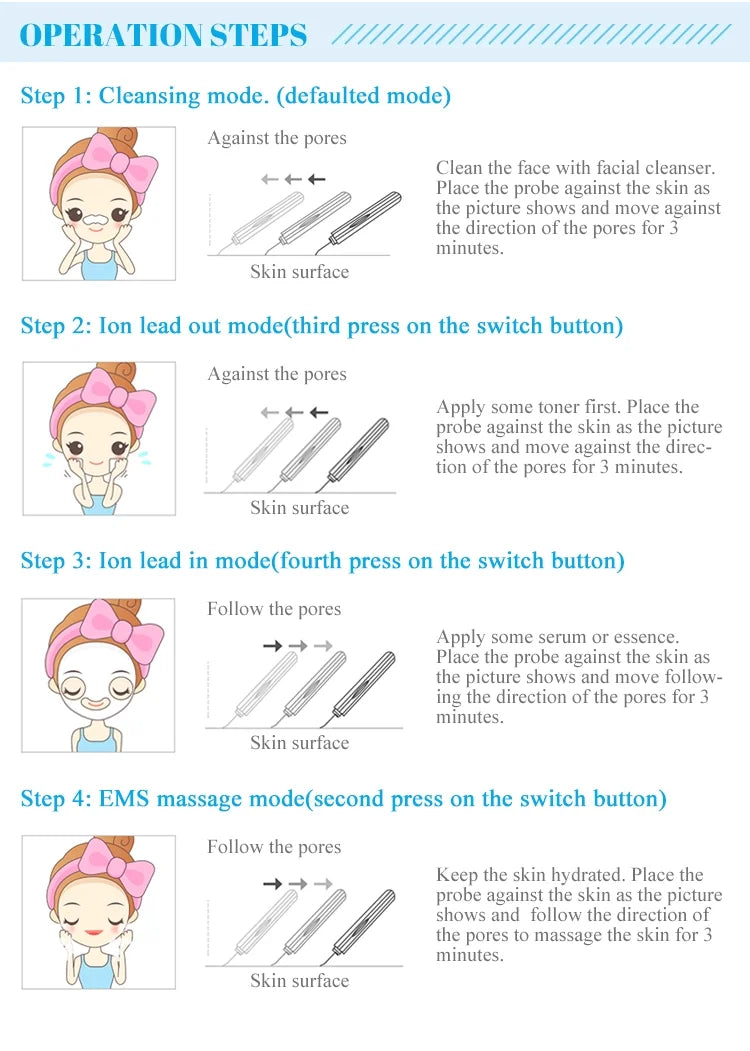 OPERATION STEPS

Step 1: Cleansing mode. (defaulted mode)

Against the pores

Skin surface

Clean the face with facial cleanser. Place the probe against the skin as the picture shows and move against the direction of the pores for 3 minutes.

Step 2: Ion lead out mode(third press on the switch button)

Against the pores

Skin surface

Apply some toner first. Place the probe against the skin as the picture shows and move against the direction of the pores for 3 minutes.

Step 3: Ion lead in mode(fourth press on the switch button)

Follow the pores

Skin surface

Apply some serum or essence. Place the probe against the skin as the picture shows and move following the direction of the pores for 3 minutes.

Step 4: EMS massage mode(second press on the switch button)

Follow the pores

Skin surface

Keep the skin hydrated. Place the probe against the skin as the picture shows and follow the direction of the pores to massage the skin for 3 minutes.